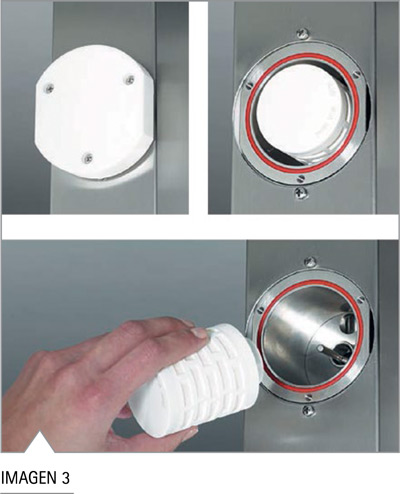 IMAGEN 3